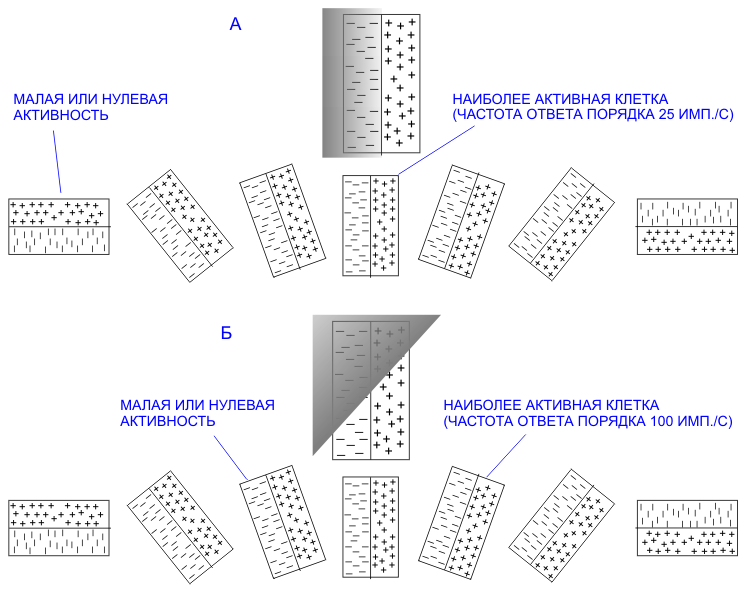 А

МАЛАЯ ИЛИ НУЛЕВАЯ АКТИВНОСТЬ

НАИБОЛЕЕ АКТИВНАЯ КЛЕТКА (ЧАСТОТА ОТВЕТА ПОРЯДКА 25 ИМП./С)

Б

МАЛАЯ ИЛИ НУЛЕВАЯ АКТИВНОСТЬ

НАИБОЛЕЕ АКТИВНАЯ КЛЕТКА (ЧАСТОТА ОТВЕТА ПОРЯДКА 100 ИМП./С)